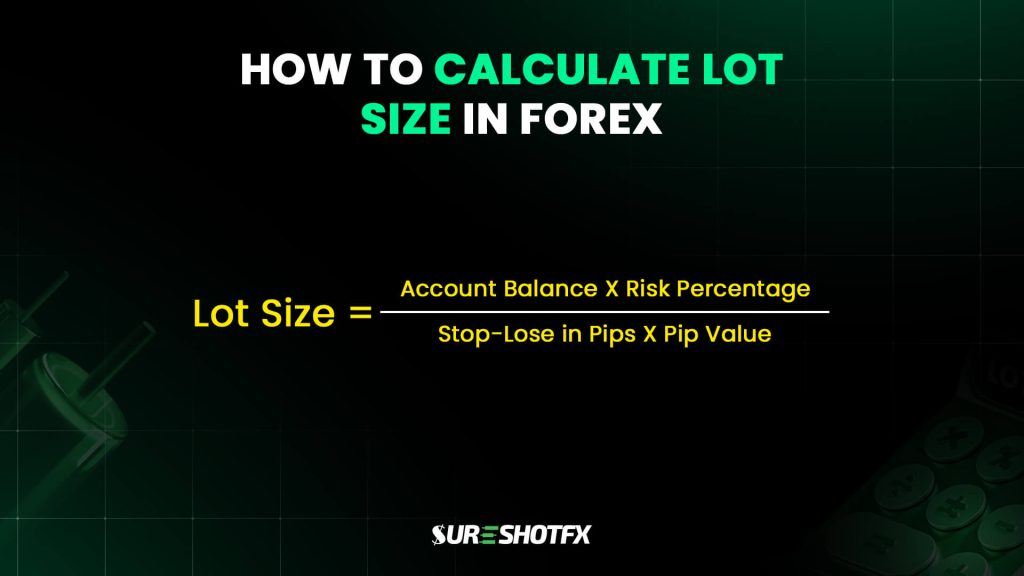 HOW TO CALCULATE LOT SIZE IN FOREX

$\text{Lot Size} = \frac{\text{Account Balance X Risk Percentage}}{\text{Stop-Lose in Pips X Pip Value}}$

SURESHOTFX